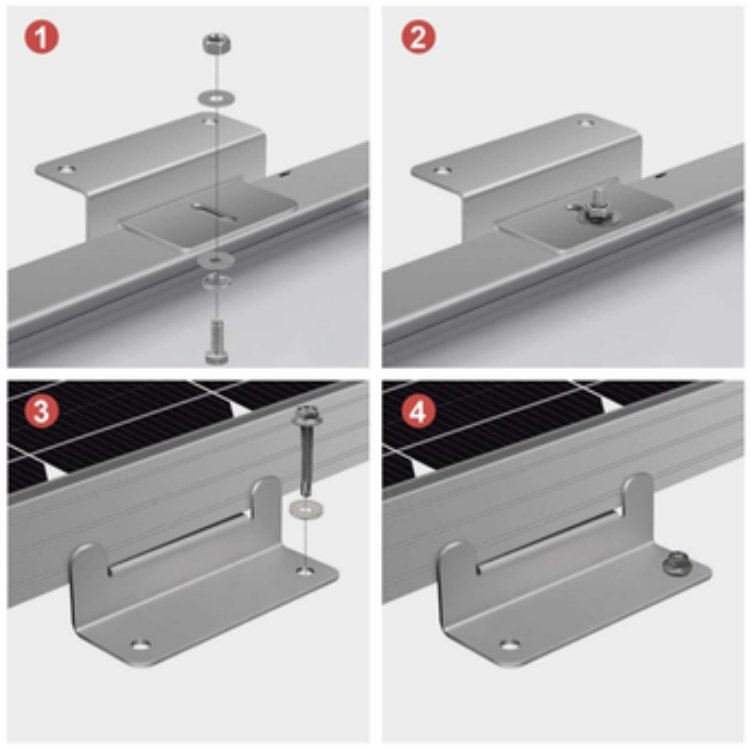 1

2

3

4