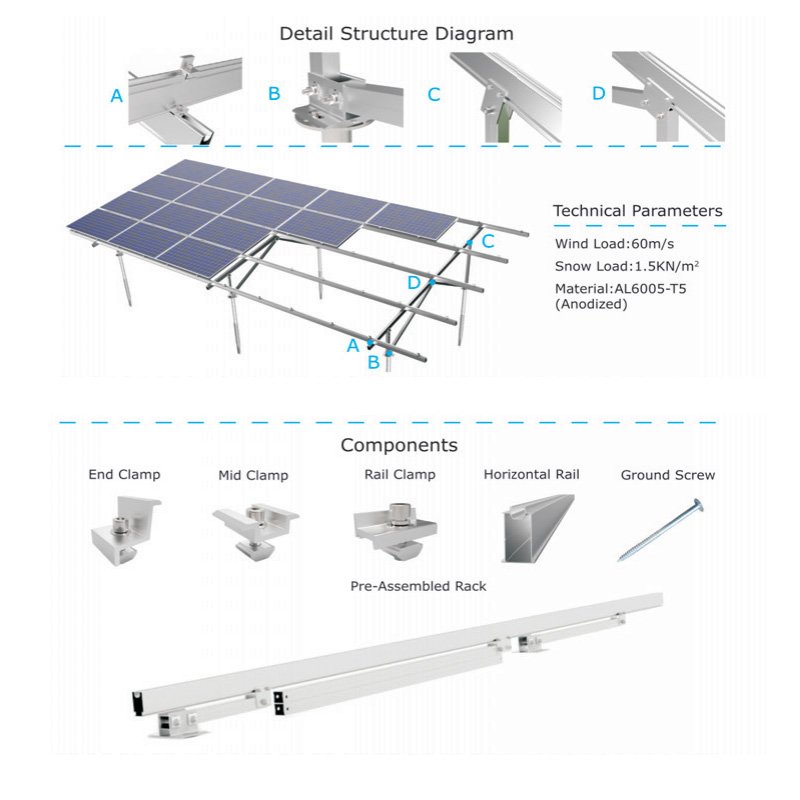 Detail Structure Diagram

A

B

C

D

Technical Parameters

Wind Load:60m/s

Snow Load:1.5KN/m²

Material:AL6005-T5 (Anodized)

C

D

A

B

Components

End Clamp

Mid Clamp

Rail Clamp

Horizontal Rail

Ground Screw

Pre-Assembled Rack