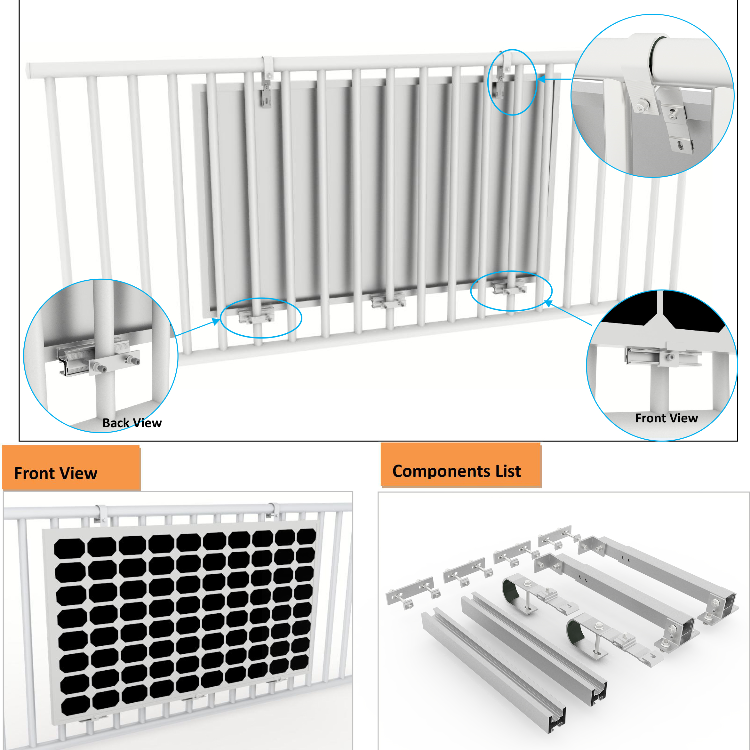 Back View

Front View

Front View

Components List